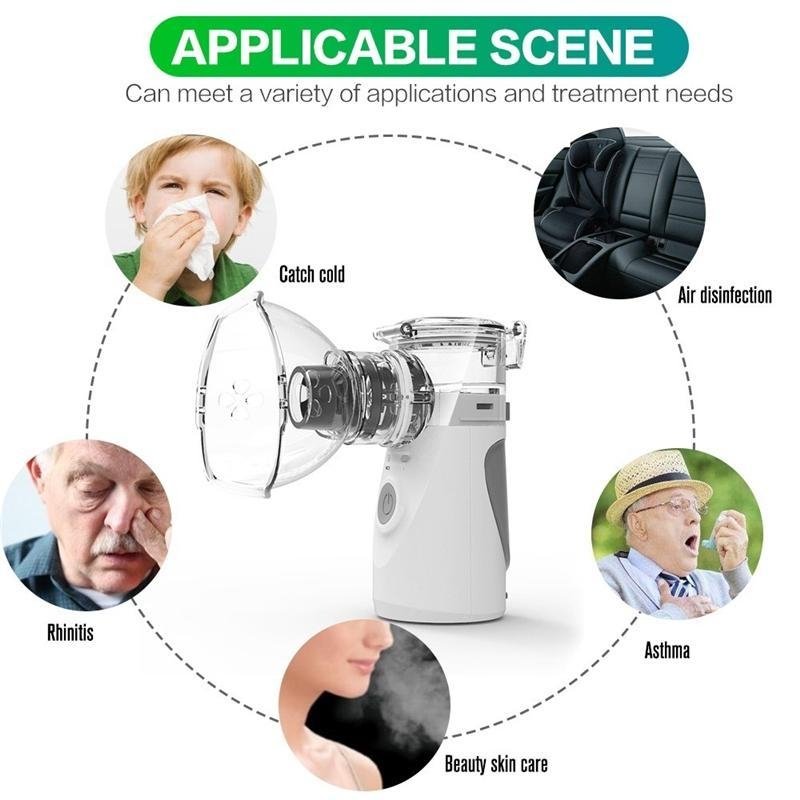 APPLICABLE SCENE

Can meet a variety of applications and treatment needs

Catch cold

Air disinfection

Rhinitis

Asthma

Beauty skin care